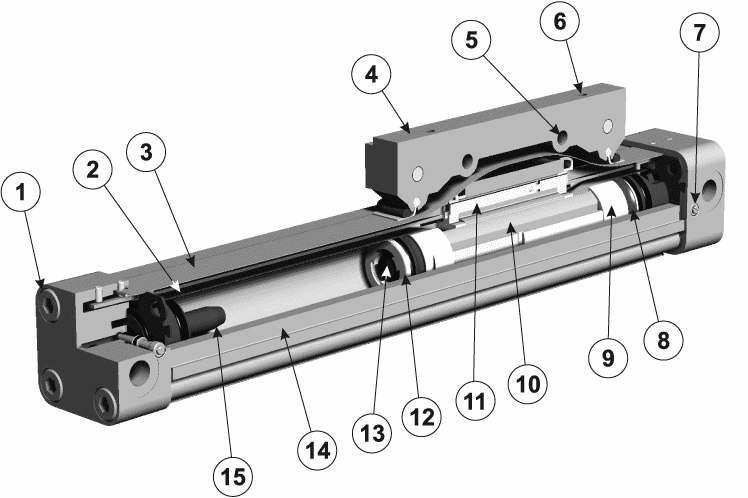 1
2
3
4
5
6
7
8
9
10
11
12
13
14
15