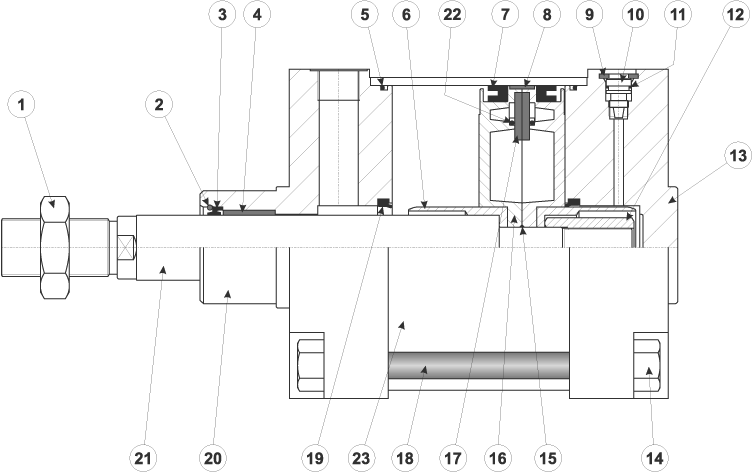 3 4 5 6 22 7 8 9 10 11 12
1 2 13
21 20 19 23 18 17 16 15 14